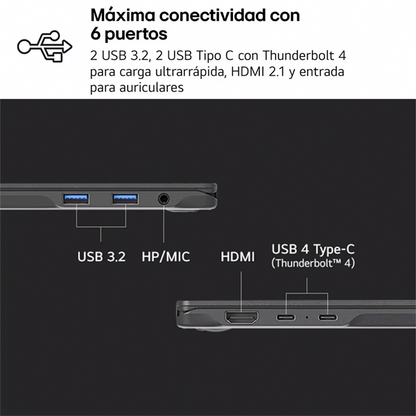 Máxima conectividad con 6 puertos

2 USB 3.2, 2 USB Tipo C con Thunderbolt 4 para carga ultrarrápida, HDMI 2.1 y entrada para auriculares

USB 3.2

HP/MIC

HDMI

USB 4 Type-C
(Thunderbolt™ 4)